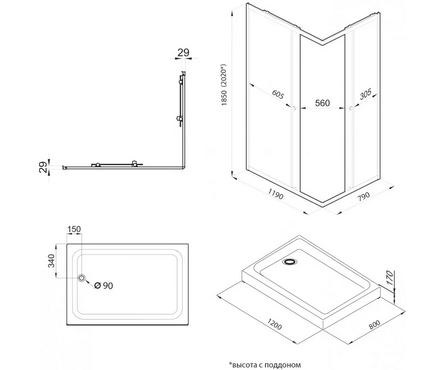 29

29

1850 (2020*)

605

560

305

1190

790

150

340

Ø 90

170

1200

800

*высота с поддоном