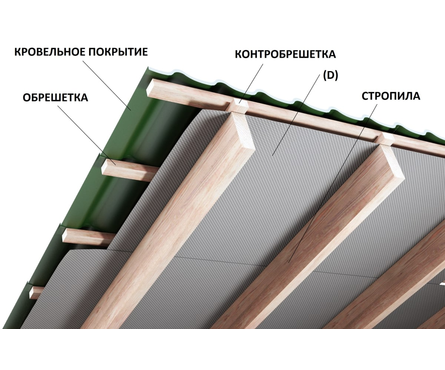 КРОВЕЛЬНОЕ ПОКРЫТИЕ

КОНТРОБРЕШЕТКА

(D)

ОБРЕШЕТКА

СТРОПИЛА