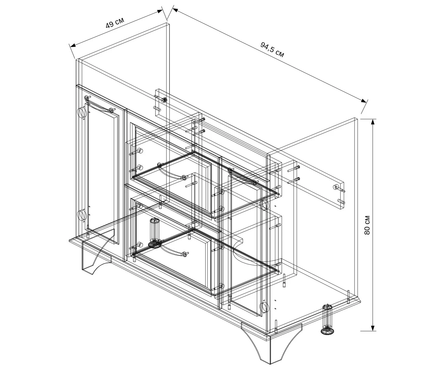 49 см

94,5 см

80 см