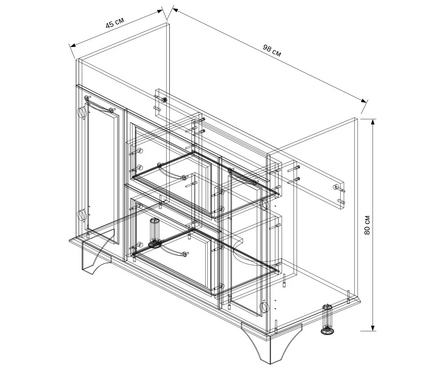 45 см
98 см
80 см