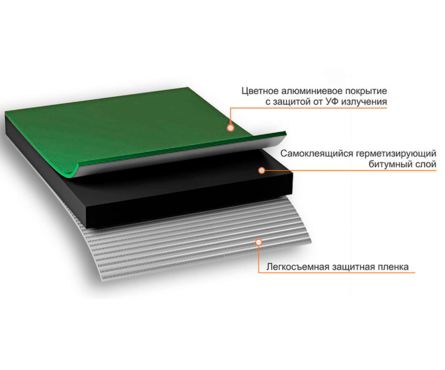 Цветное алюминиевое покрытие с защитой от УФ излучения

Самоклеящийся герметизирующий битумный слой

Легкосъемная защитная пленка