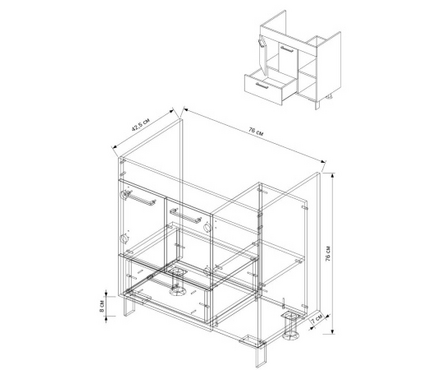 42,5 см
76 см
76 см
8 см
7 см