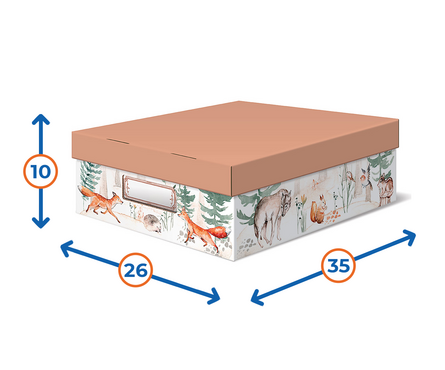 10

26

35