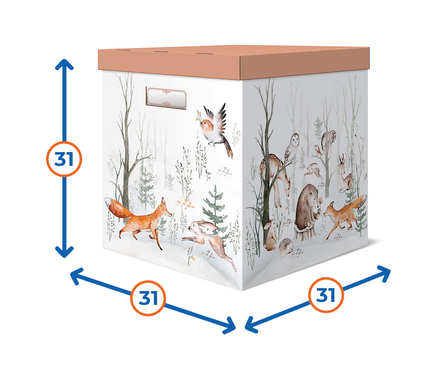 31

31

31